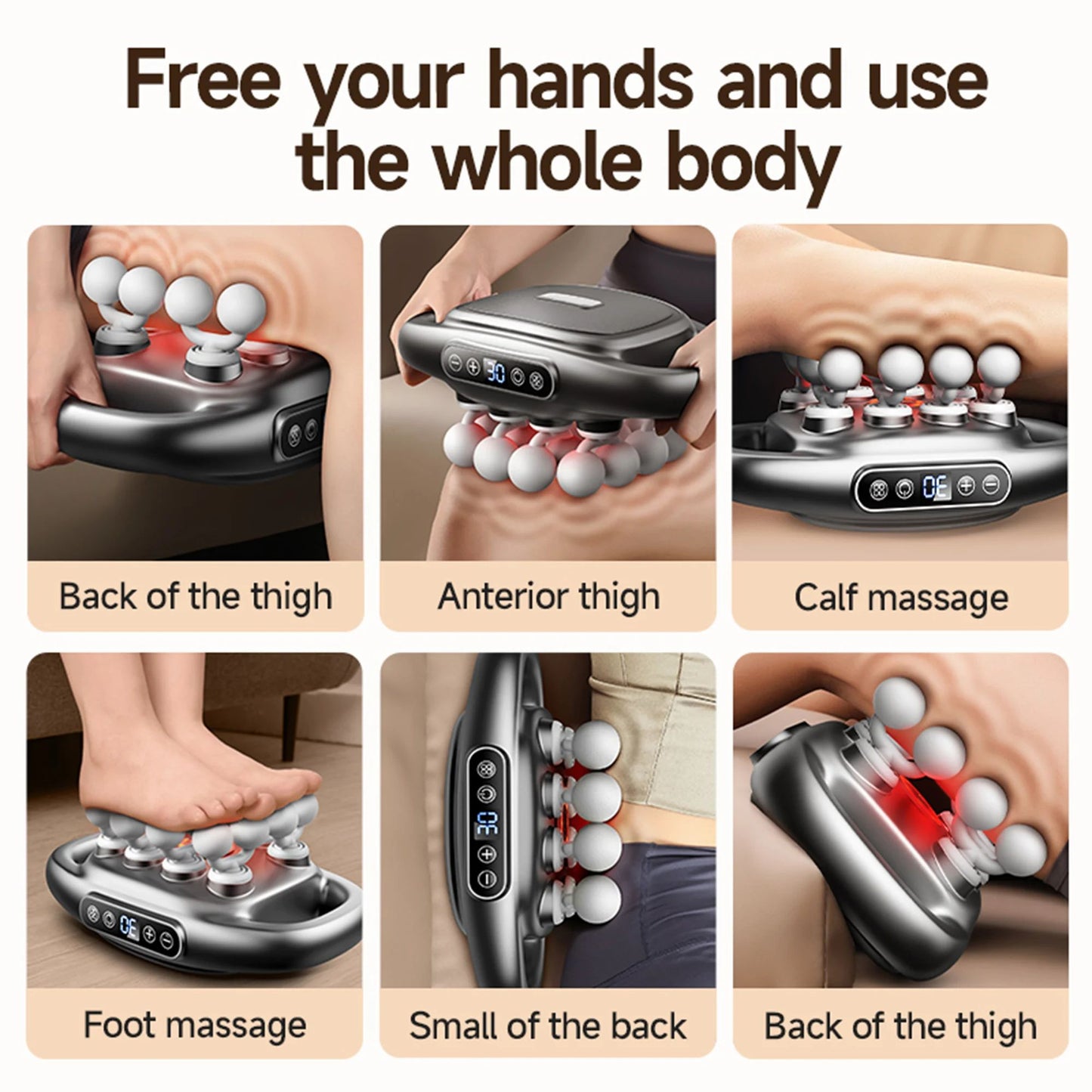 Free your hands and use the whole body

30

Back of the thigh

Anterior thigh

Calf massage

Foot massage

Small of the back

Back of the thigh